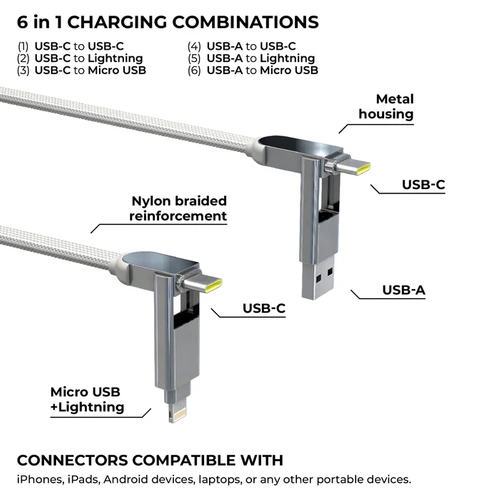 6 in 1 CHARGING COMBINATIONS

(1) USB-C to USB-C
(2) USB-C to Lightning
(3) USB-C to Micro USB

(4) USB-A to USB-C
(5) USB-A to Lightning
(6) USB-A to Micro USB

Metal housing

USB-C

Nylon braided reinforcement

USB-A

USB-C

Micro USB +Lightning

CONNECTORS COMPATIBLE WITH

iPhones, iPads, Android devices, laptops, or any other portable devices.